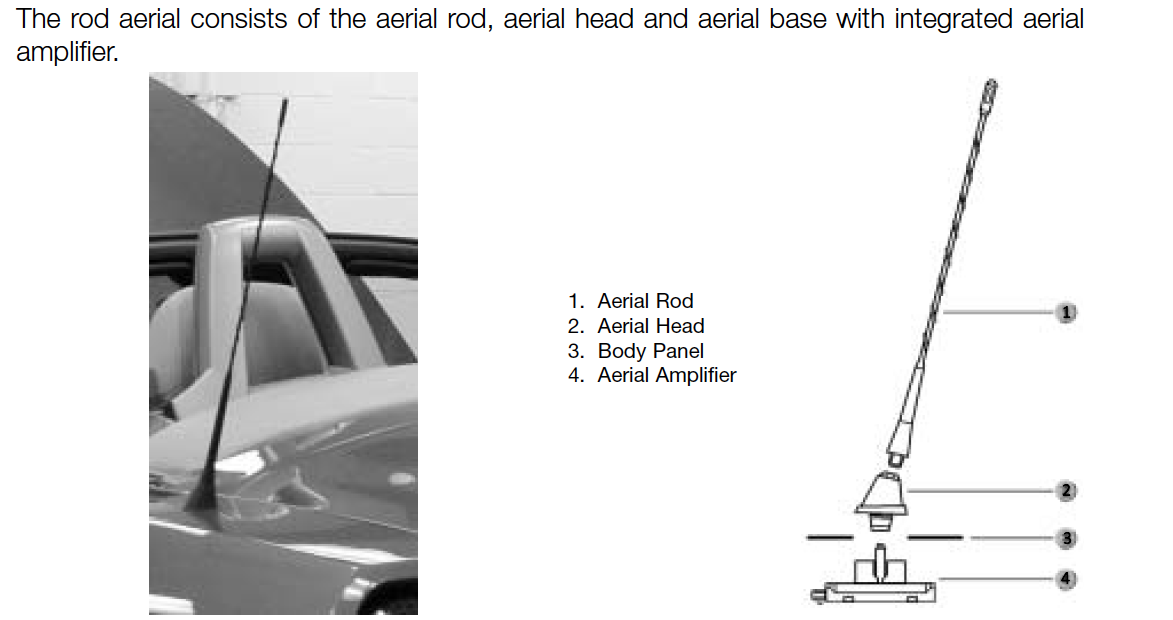 The rod aerial consists of the aerial rod, aerial head and aerial base with integrated aerial amplifier.

1. Aerial Rod
2. Aerial Head
3. Body Panel
4. Aerial Amplifier

1
2
3
4